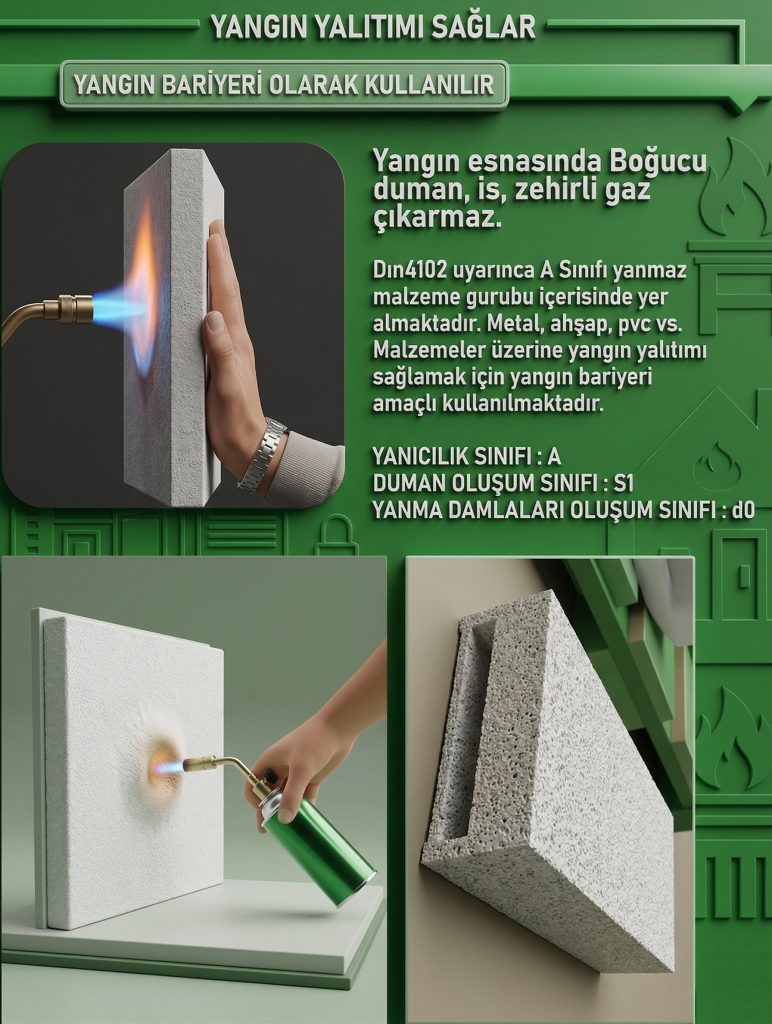 YANGIN YALITIMI SAĞLAR

YANGIN BARİYERİ OLARAK KULLANILIR

Yangın esnasında Boğucu duman, is, zehirli gaz çıkarmaz.

Dın4102 uyarınca A Sınıfı yanmaz malzeme gurubu içerisinde yer almaktadır. Metal, ahşap, pvc vs. Malzemeler üzerine yangın yalıtımı sağlamak için yangın bariyeri amaçlı kullanılmaktadır.

YANICILIK SINIFI : A
DUMAN OLUŞUM SINIFI : S1
YANMA DAMLALARI OLUŞUM SINIFI : d0